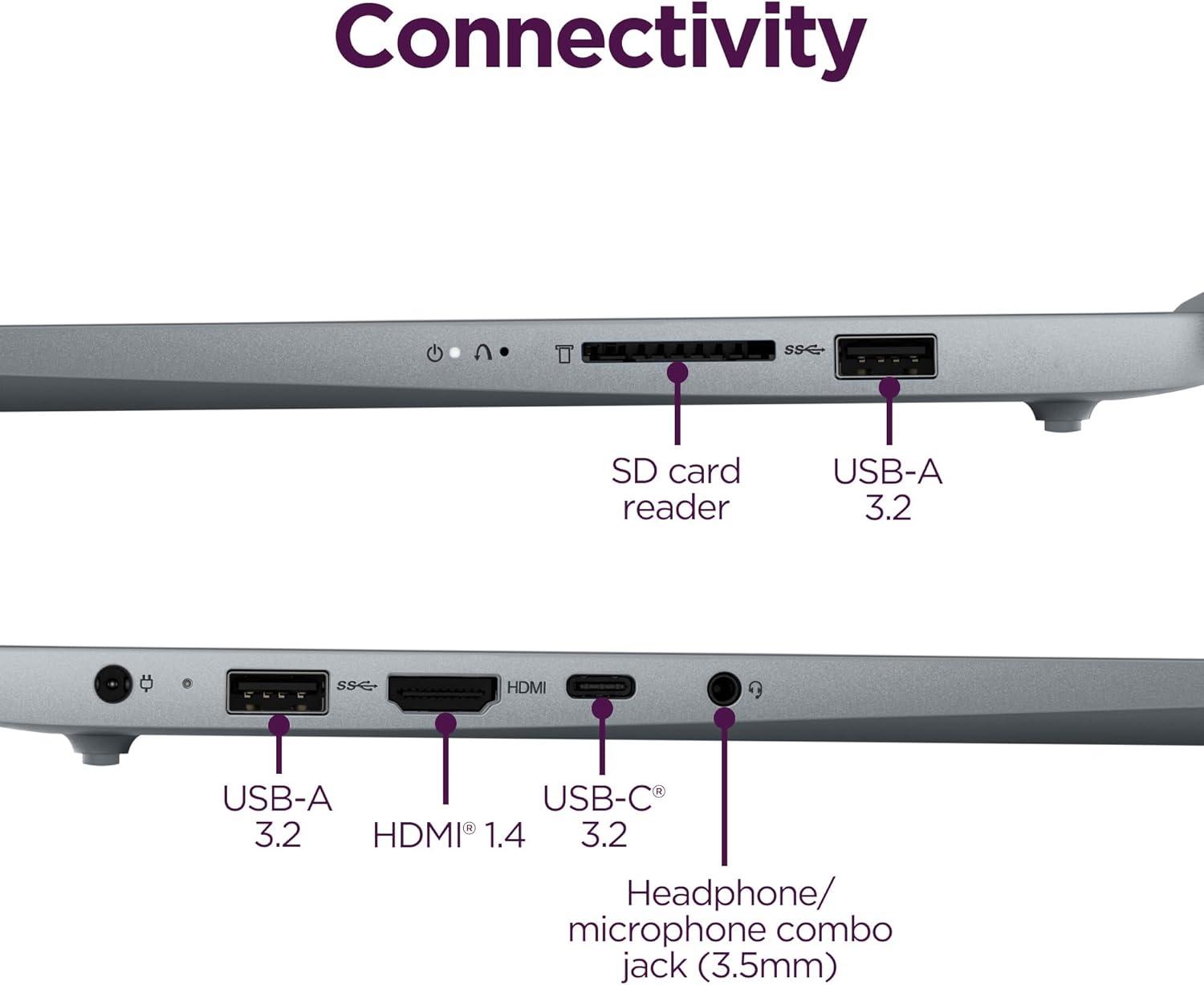 Connectivity

SS

SD card reader

USB-A 3.2

SS

HDMI

USB-A 3.2

HDMI® 1.4

USB-C® 3.2

Headphone/ microphone combo jack (3.5mm)